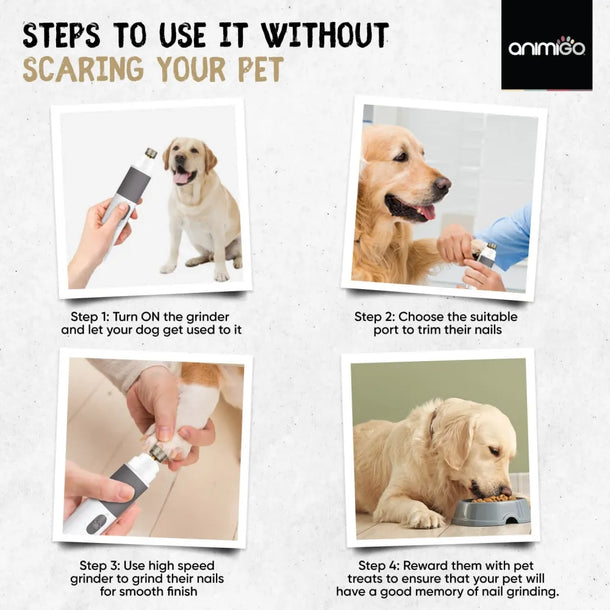 STEPS TO USE IT WITHOUT
SCARING YOUR PET

animigo

Step 1: Turn ON the grinder and let your dog get used to it

Step 2: Choose the suitable port to trim their nails

Step 3: Use high speed grinder to grind their nails for smooth finish

Step 4: Reward them with pet treats to ensure that your pet will have a good memory of nail grinding.