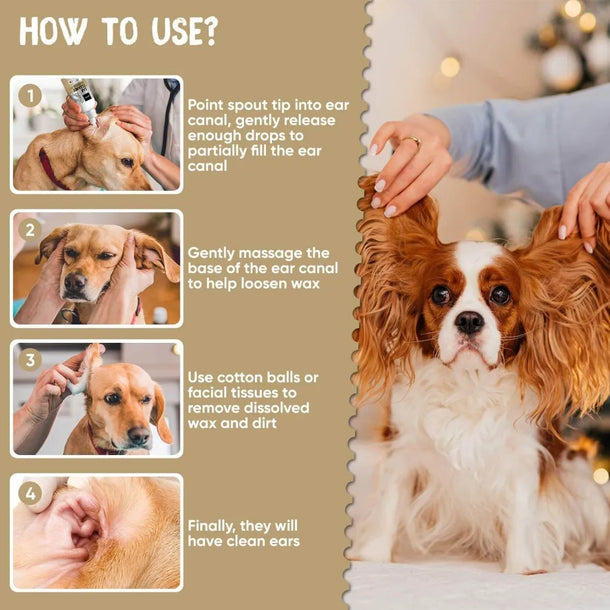 HOW TO USE?

1

Point spout tip into ear canal, gently release enough drops to partially fill the ear canal

2

Gently massage the base of the ear canal to help loosen wax

3

Use cotton balls or facial tissues to remove dissolved wax and dirt

4

Finally, they will have clean ears