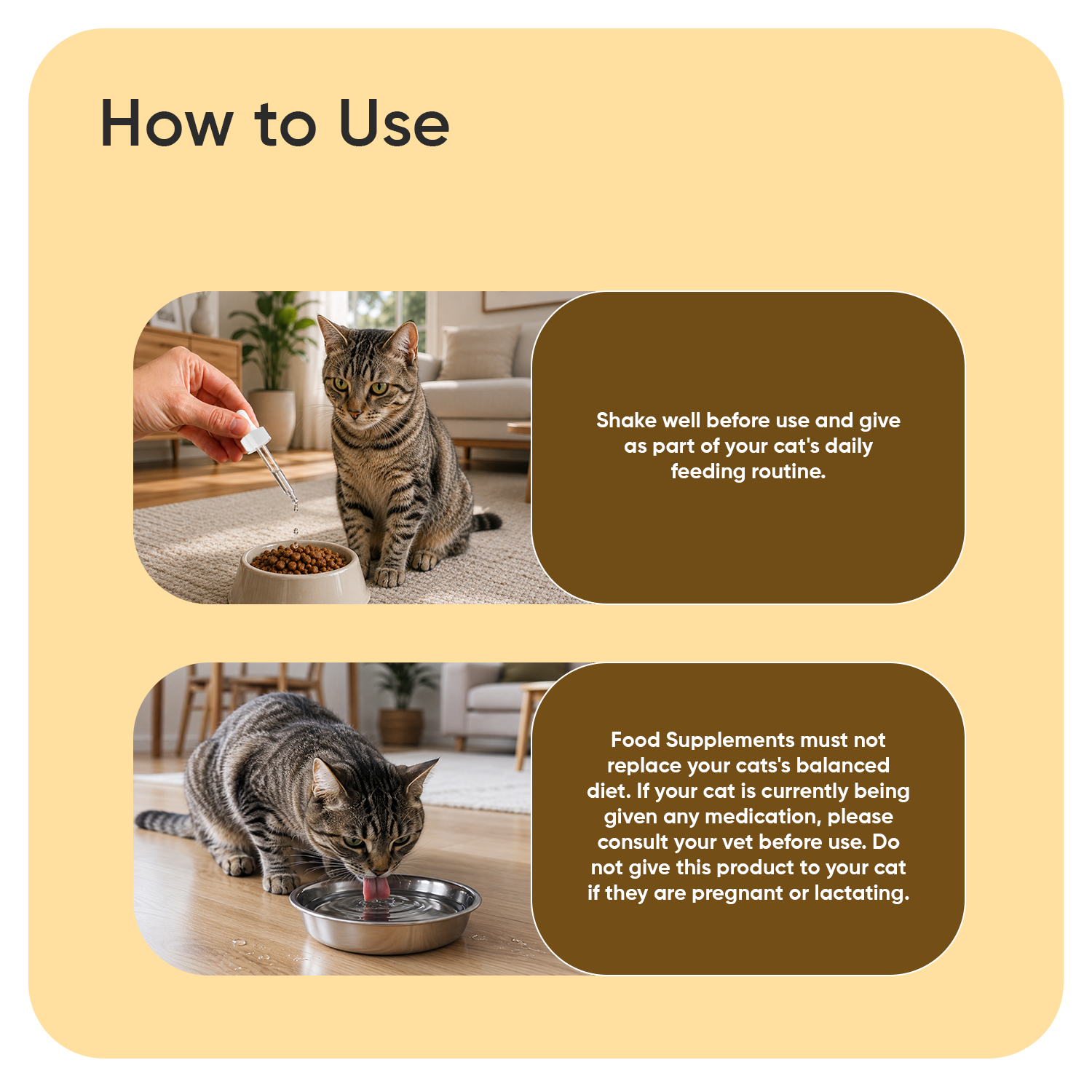 How to Use

Shake well before use and give as part of your cat's daily feeding routine.

Food Supplements must not replace your cats's balanced diet. If your cat is currently being given any medication, please consult your vet before use. Do not give this product to your cat if they are pregnant or lactating.