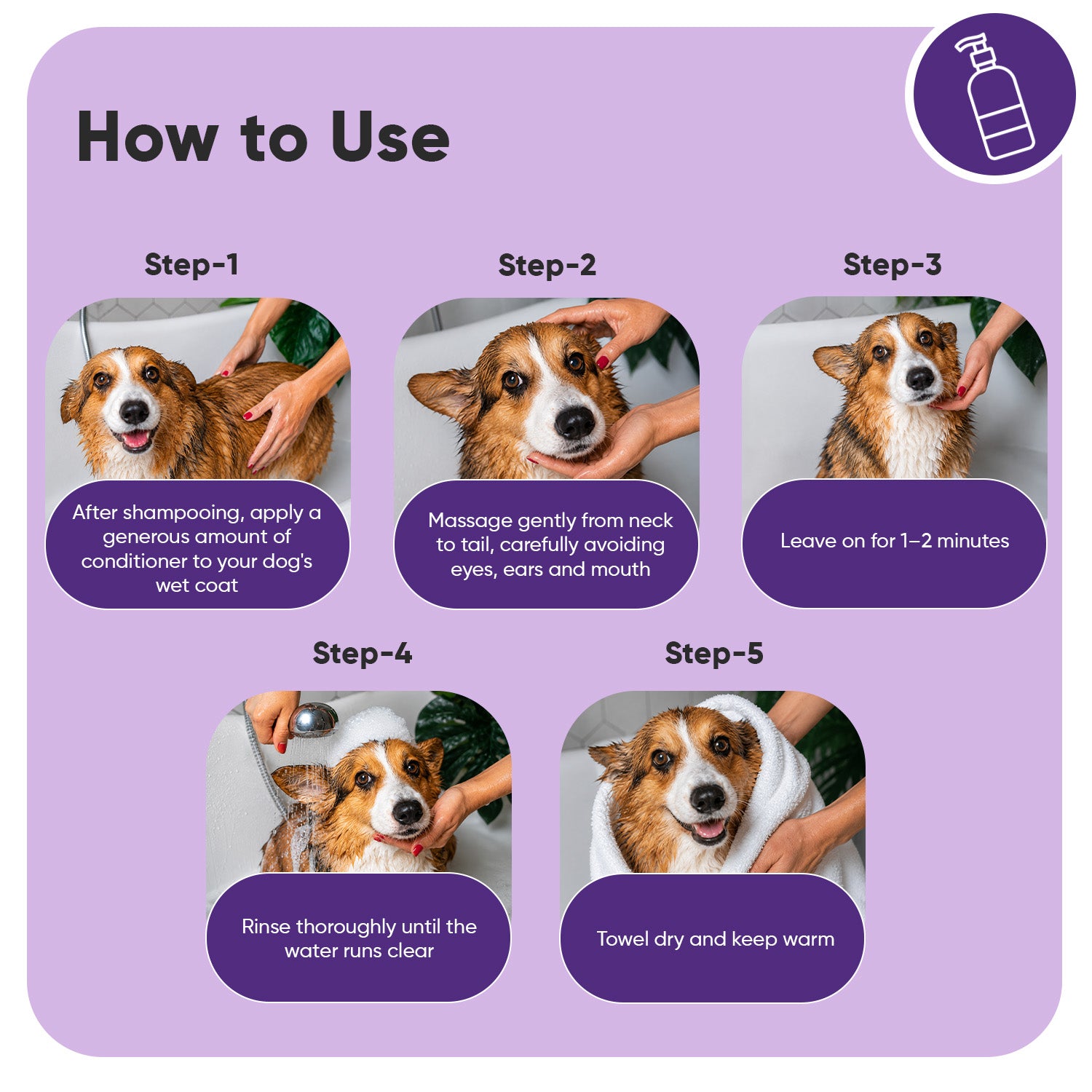 How to Use

Step-1

After shampooing, apply a generous amount of conditioner to your dog's wet coat

Step-2

Massage gently from neck to tail, carefully avoiding eyes, ears and mouth

Step-3

Leave on for 1–2 minutes

Step-4

Rinse thoroughly until the water runs clear

Step-5

Towel dry and keep warm