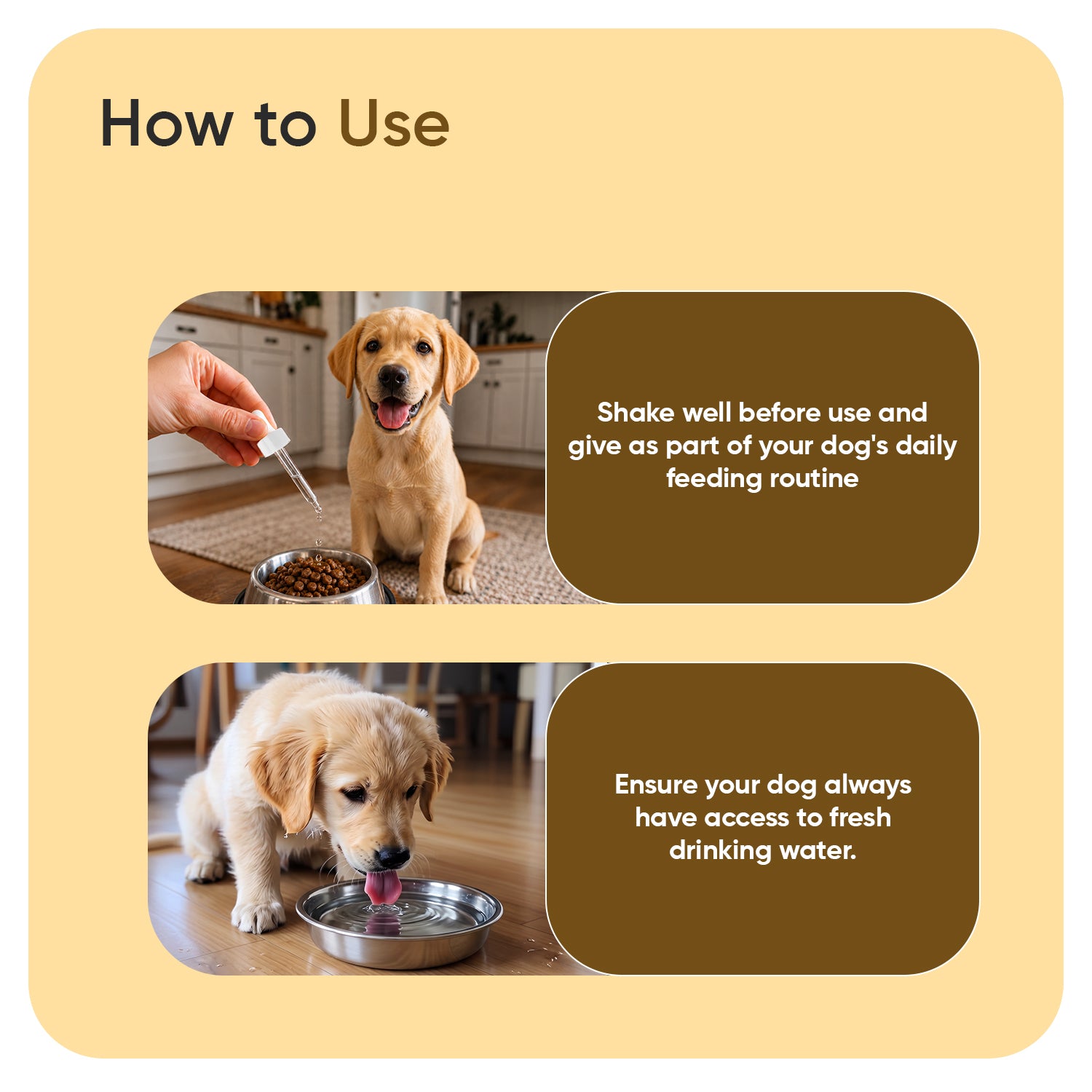 How to Use

Shake well before use and give as part of your dog's daily feeding routine

Ensure your dog always have access to fresh drinking water.