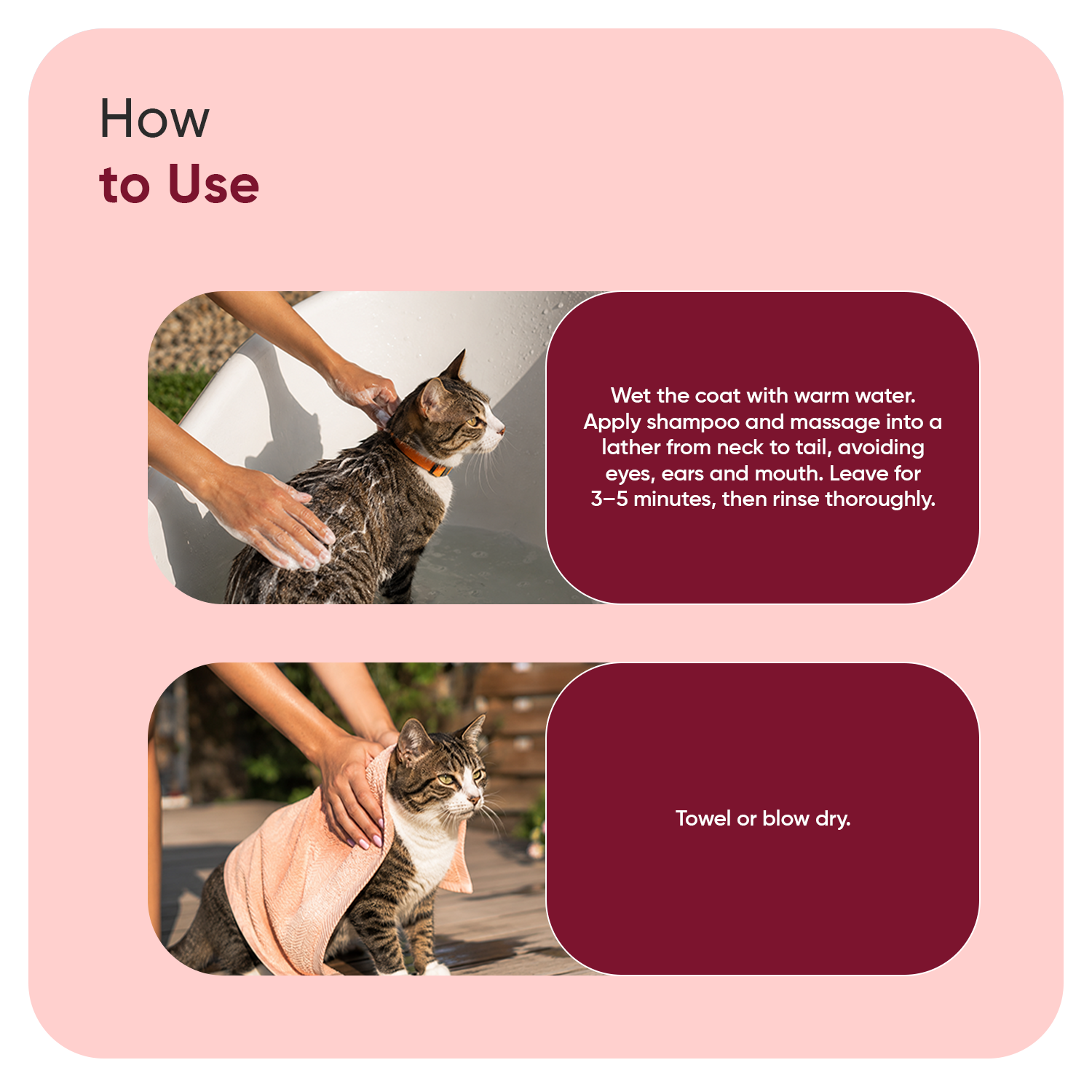 How
to Use

Wet the coat with warm water. Apply shampoo and massage into a lather from neck to tail, avoiding eyes, ears and mouth. Leave for 3–5 minutes, then rinse thoroughly.

Towel or blow dry.