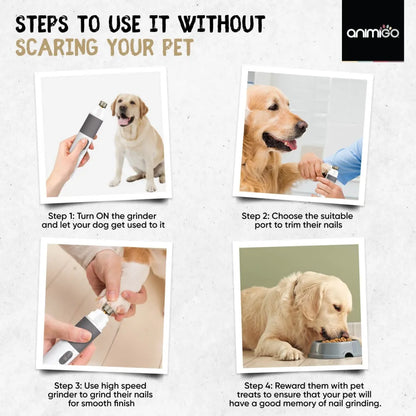 STEPS TO USE IT WITHOUT SCARING YOUR PET

animigo

Step 1: Turn ON the grinder and let your dog get used to it

Step 2: Choose the suitable port to trim their nails

Step 3: Use high speed grinder to grind their nails for smooth finish

Step 4: Reward them with pet treats to ensure that your pet will have a good memory of nail grinding.